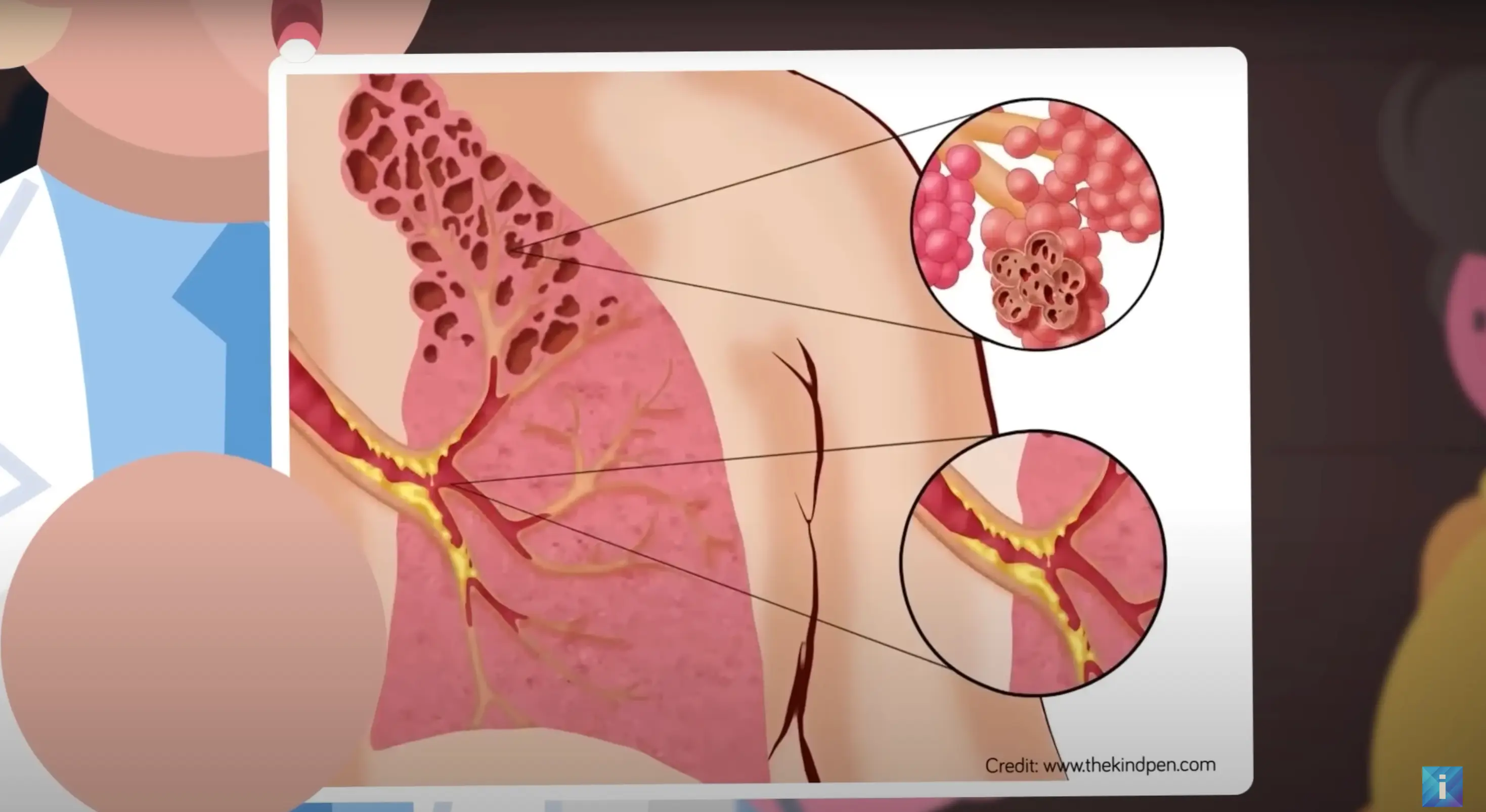 Credit: www.thekindpen.com

i