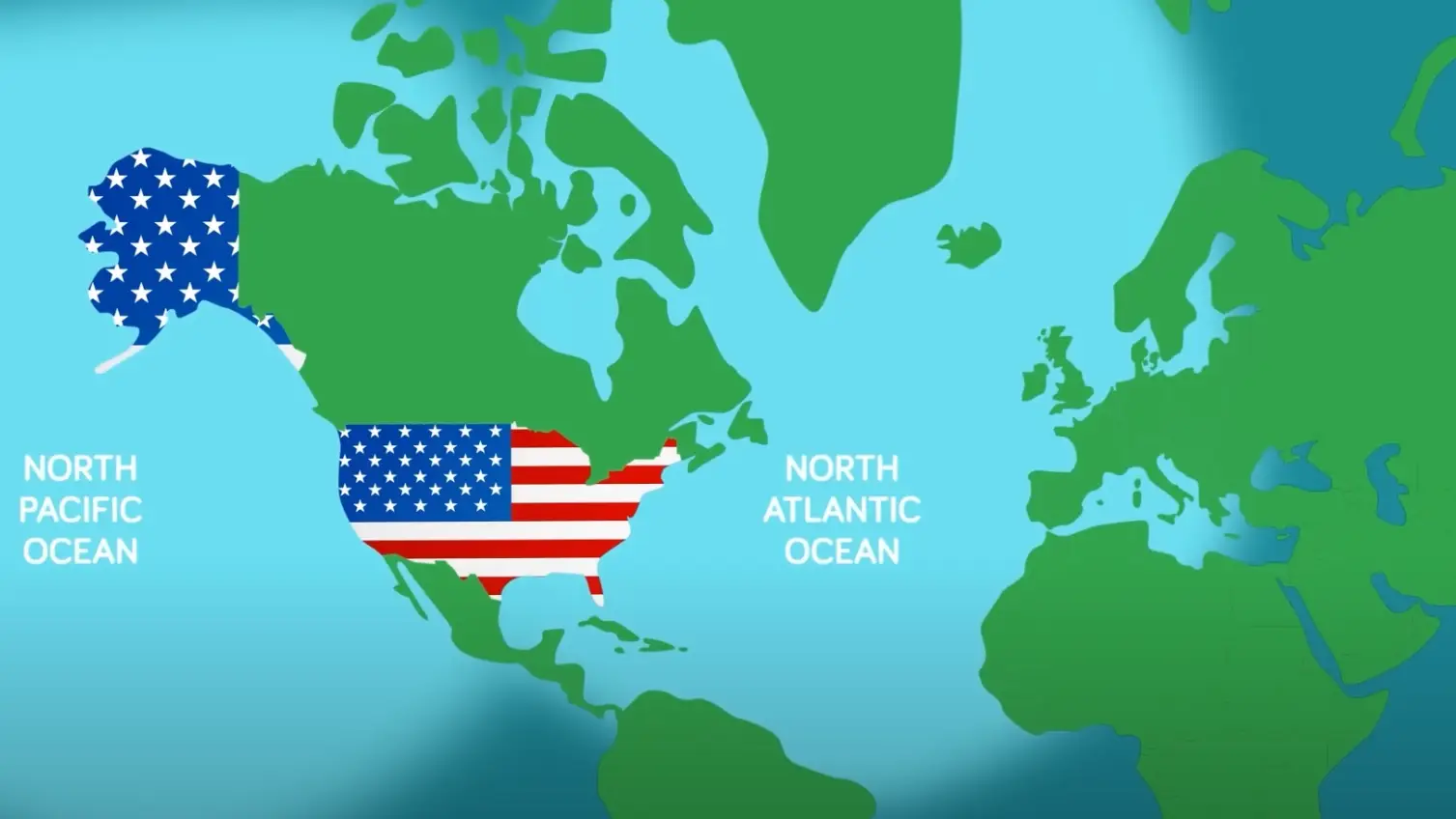 NORTH
PACIFIC
OCEAN

NORTH
ATLANTIC
OCEAN