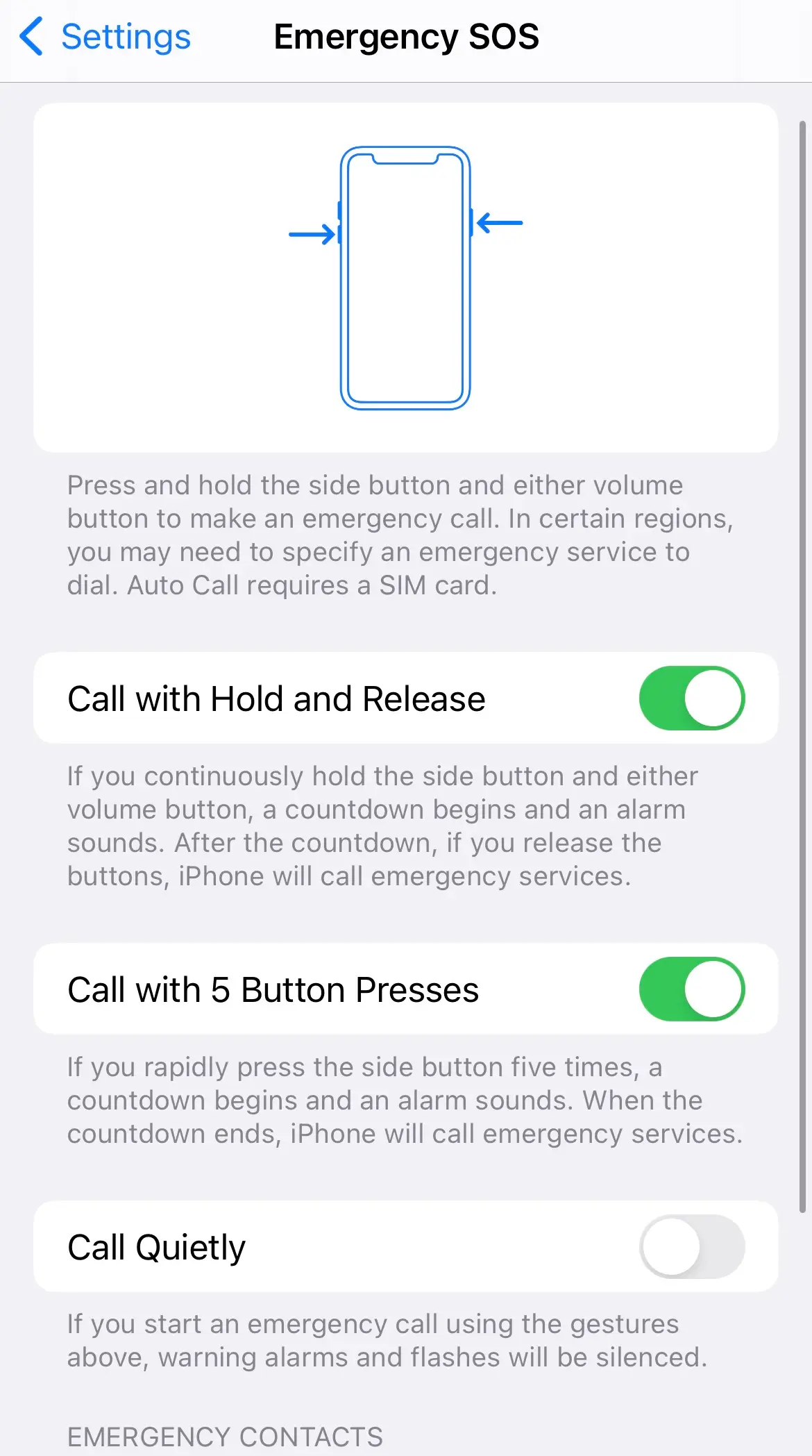 Settings Emergency SOS

Press and hold the side button and either volume button to make an emergency call. In certain regions, you may need to specify an emergency service to dial. Auto Call requires a SIM card.

Call with Hold and Release

If you continuously hold the side button and either volume button, a countdown begins and an alarm sounds. After the countdown, if you release the buttons, iPhone will call emergency services.

Call with 5 Button Presses

If you rapidly press the side button five times, a countdown begins and an alarm sounds. When the countdown ends, iPhone will call emergency services.

Call Quietly

If you start an emergency call using the gestures above, warning alarms and flashes will be silenced.

EMERGENCY CONTACTS